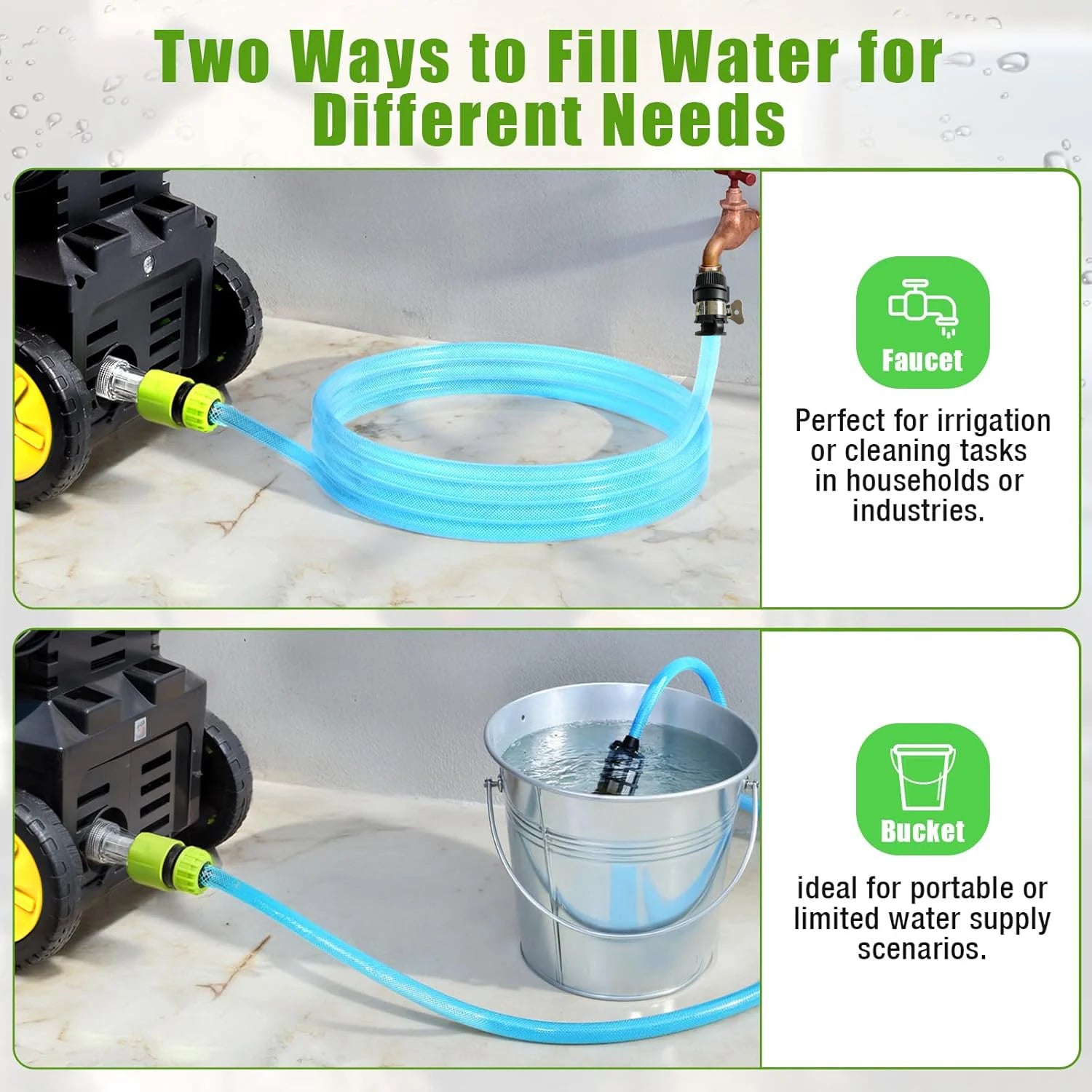 Two Ways to Fill Water for Different Needs

Faucet

Perfect for irrigation or cleaning tasks in households or industries.

Bucket

ideal for portable or limited water supply scenarios.